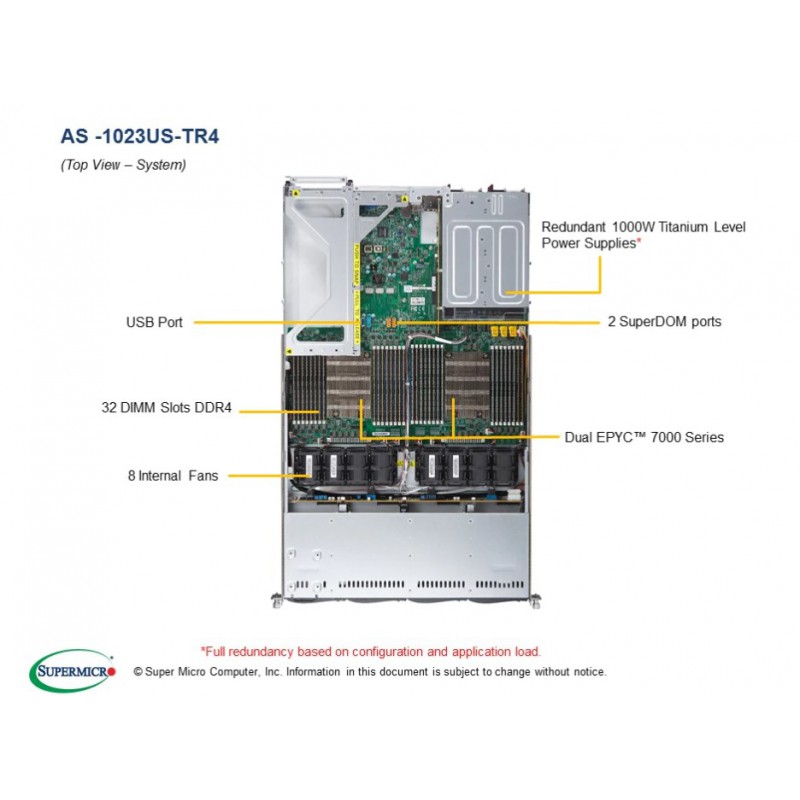 AS -1023US-TR4

(Top View – System)

Redundant 1000W Titanium Level Power Supplies*

USB Port

2 SuperDOM ports

32 DIMM Slots DDR4

Dual EPYC™ 7000 Series

8 Internal Fans

*Full redundancy based on configuration and application load.

SUPERMICRO

© Super Micro Computer, Inc. Information in this document is subject to change without notice.